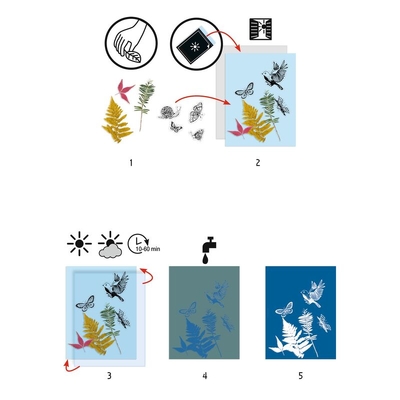 1

2

10-60 min

3

4

5