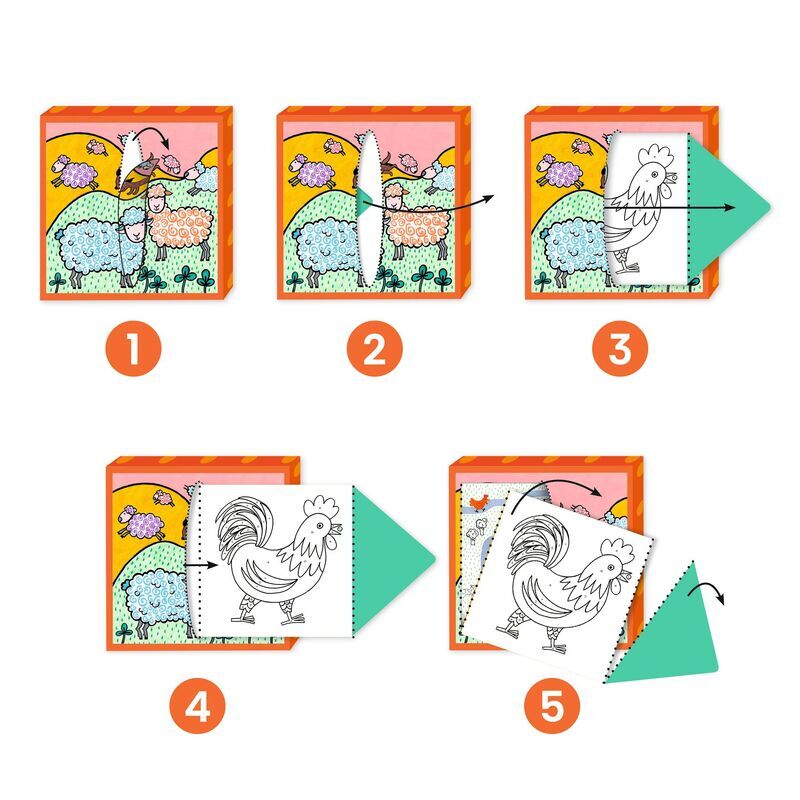 1

2

3

4

5